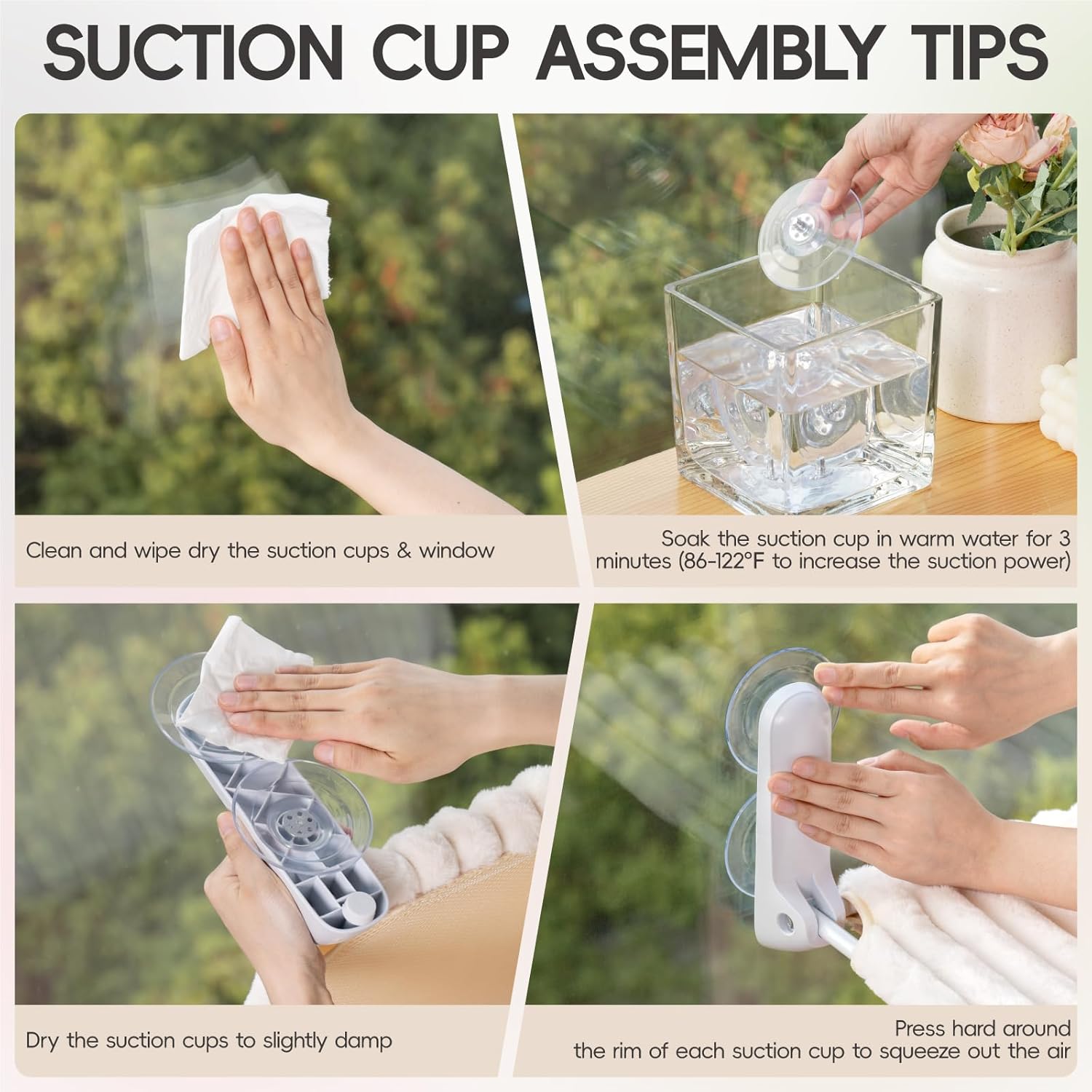 SUCTION CUP ASSEMBLY TIPS

Clean and wipe dry the suction cups & window

Soak the suction cup in warm water for 3 minutes (86-122°F to increase the suction power)

Dry the suction cups to slightly damp

Press hard around the rim of each suction cup to squeeze out the air